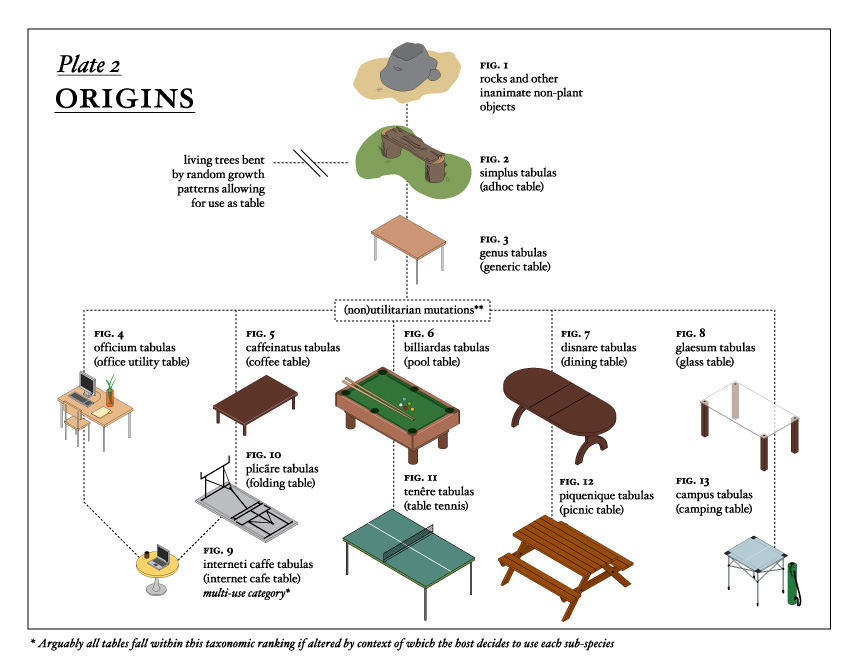 Plate 2
ORIGINS

FIG. 1
rocks and other inanimate non-plant objects

living trees bent by random growth patterns allowing for use as table

FIG. 2
simplus tabulas (adhoc table)

FIG. 3
genus tabulas (generic table)

(non)utilitarian mutations**

FIG. 4
officium tabulas (office utility table)

FIG. 5
caffeinatus tabulas (coffee table)

FIG. 6
billiardas tabulas (pool table)

FIG. 7
disnare tabulas (dining table)

FIG. 8
glaesum tabulas (glass table)

FIG. 10
plicāre tabulas (folding table)

FIG. 11
tenēre tabulas (table tennis)

FIG. 12
piquenique tabulas (picnic table)

FIG. 13
campus tabulas (camping table)

FIG. 9
interneti caffe tabulas (internet cafe table)
multi-use category*

* Arguably all tables fall within this taxonomic ranking if altered by context of which the host decides to use each sub-species