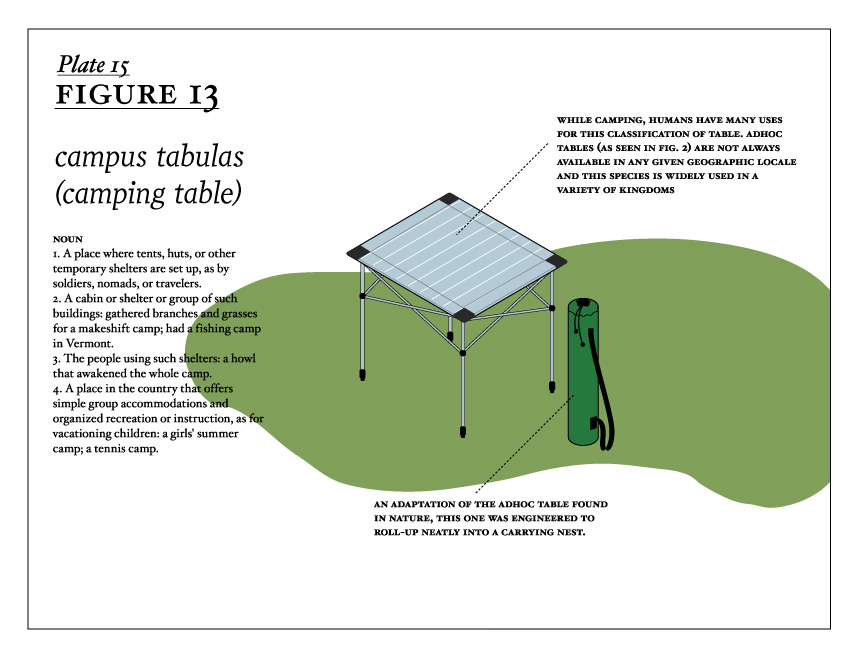 Plate 15
FIGURE 13

campus tabulas (camping table)

NOUN
1. A place where tents, huts, or other temporary shelters are set up, as by soldiers, nomads, or travelers.
2. A cabin or shelter or group of such buildings: gathered branches and grasses for a makeshift camp; had a fishing camp in Vermont.
3. The people using such shelters: a howl that awakened the whole camp.
4. A place in the country that offers simple group accommodations and organized recreation or instruction, as for vacationing children: a girls' summer camp; a tennis camp.

WHILE CAMPING, HUMANS HAVE MANY USES FOR THIS CLASSIFICATION OF TABLE. ADHOC TABLES (AS SEEN IN FIG. 2) ARE NOT ALWAYS AVAILABLE IN ANY GIVEN GEOGRAPHIC LOCALE AND THIS SPECIES IS WIDELY USED IN A VARIETY OF KINGDOMS

AN ADAPTATION OF THE ADHOC TABLE FOUND IN NATURE, THIS ONE WAS ENGINEERED TO ROLL-UP NEATLY INTO A CARRYING NEST.