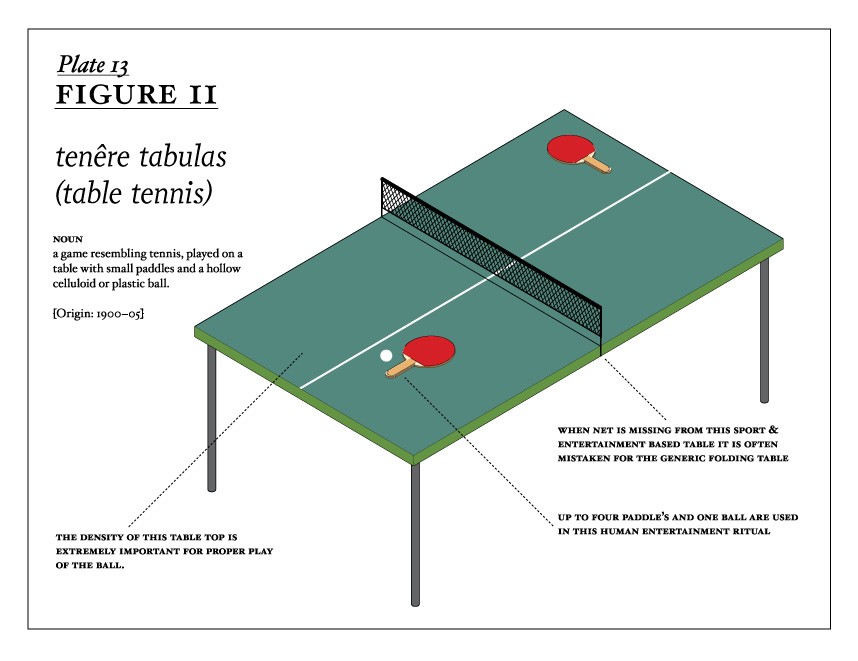 Plate 13
FIGURE II

tenêre tabulas
(table tennis)

NOUN
a game resembling tennis, played on a table with small paddles and a hollow celluloid or plastic ball.

{Origin: 1900–05}

WHEN NET IS MISSING FROM THIS SPORT & ENTERTAINMENT BASED TABLE IT IS OFTEN MISTAKEN FOR THE GENERIC FOLDING TABLE

UP TO FOUR PADDLE'S AND ONE BALL ARE USED IN THIS HUMAN ENTERTAINMENT RITUAL

THE DENSITY OF THIS TABLE TOP IS EXTREMELY IMPORTANT FOR PROPER PLAY OF THE BALL.