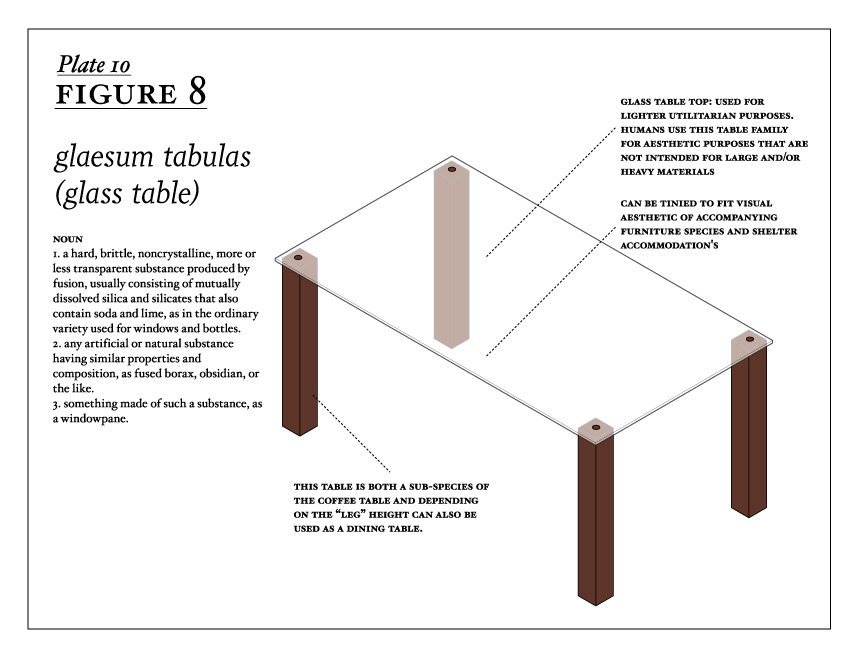 Plate 10
FIGURE 8

glaesum tabulas
(glass table)

NOUN
1. a hard, brittle, noncrystalline, more or less transparent substance produced by fusion, usually consisting of mutually dissolved silica and silicates that also contain soda and lime, as in the ordinary variety used for windows and bottles.
2. any artificial or natural substance having similar properties and composition, as fused borax, obsidian, or the like.
3. something made of such a substance, as a windowpane.

GLASS TABLE TOP: USED FOR LIGHTER UTILITARIAN PURPOSES. HUMANS USE THIS TABLE FAMILY FOR AESTHETIC PURPOSES THAT ARE NOT INTENDED FOR LARGE AND/OR HEAVY MATERIALS

CAN BE TINIED TO FIT VISUAL AESTHETIC OF ACCOMPANYING FURNITURE SPECIES AND SHELTER ACCOMMODATION'S

THIS TABLE IS BOTH A SUB-SPECIES OF THE COFFEE TABLE AND DEPENDING ON THE "LEG" HEIGHT CAN ALSO BE USED AS A DINING TABLE.